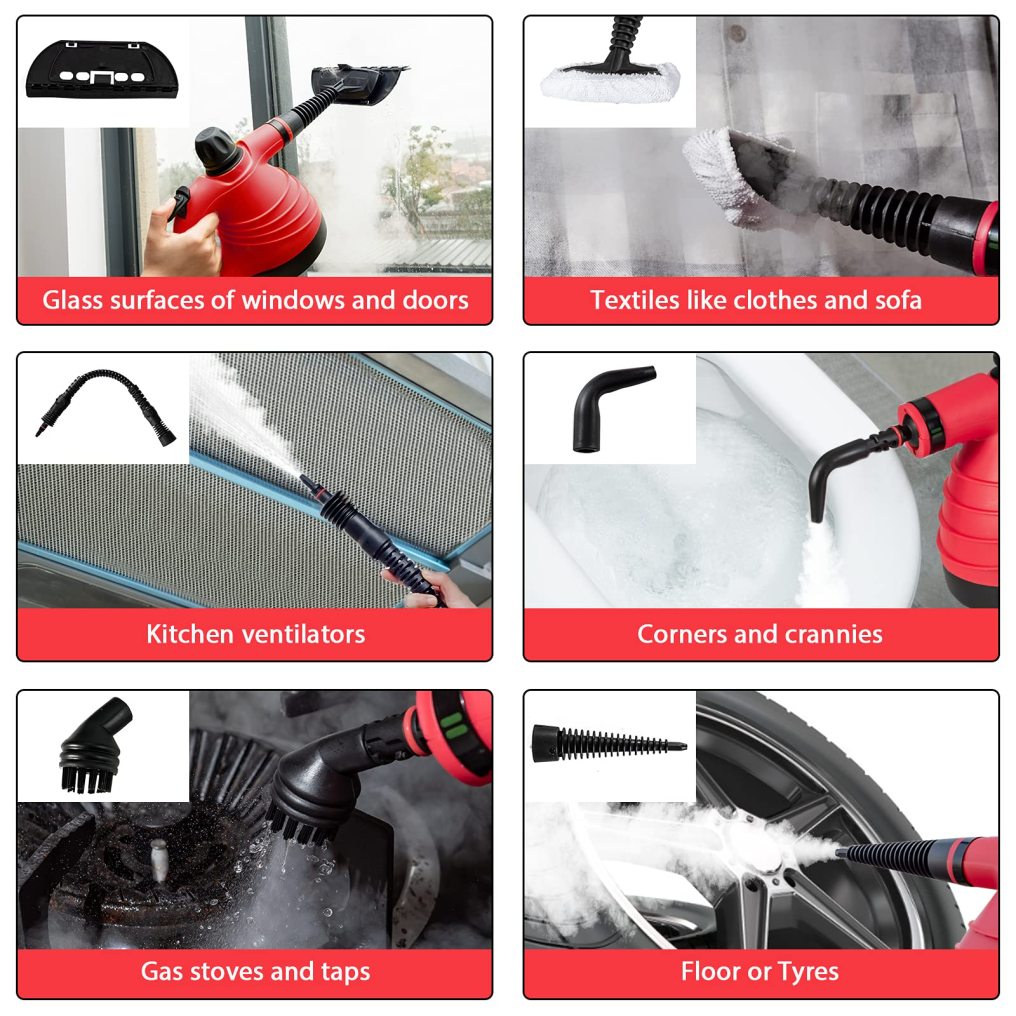 Glass surfaces of windows and doors

Textiles like clothes and sofa

Kitchen ventilators

Corners and crannies

Gas stoves and taps

Floor or Tyres