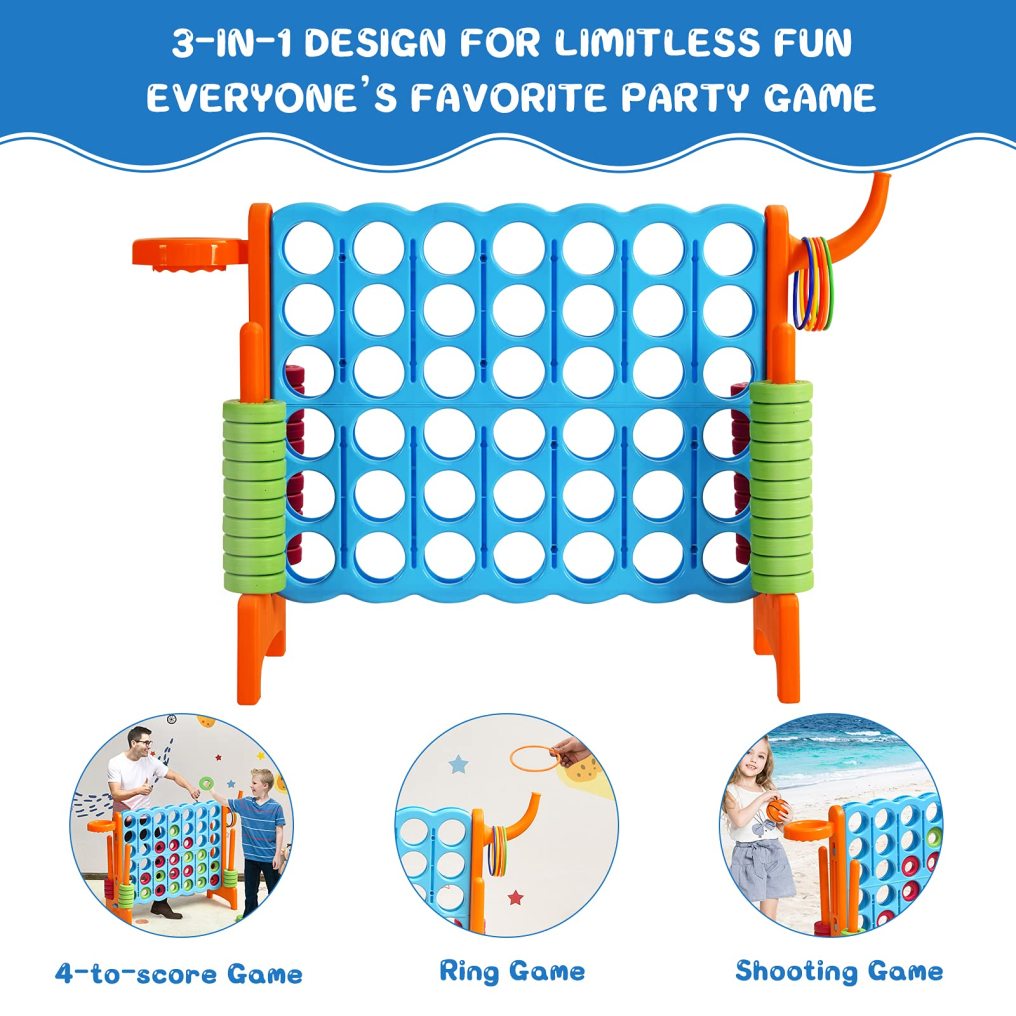 3-IN-1 DESIGN FOR LIMITLESS FUN
EVERYONE'S FAVORITE PARTY GAME

4-to-score Game

Ring Game

Shooting Game