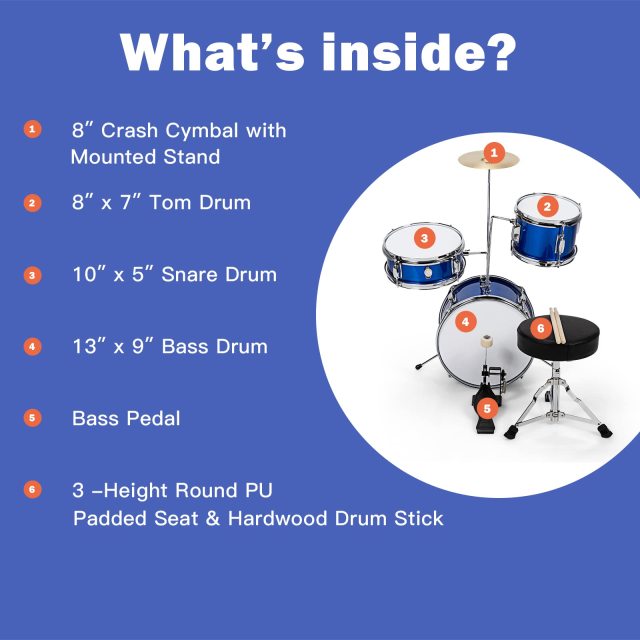 What's inside?

1 8″ Crash Cymbal with Mounted Stand

2 8″ x 7″ Tom Drum

3 10″ x 5″ Snare Drum

4 13″ x 9″ Bass Drum

5 Bass Pedal

6 3 –Height Round PU Padded Seat & Hardwood Drum Stick

1

2

3

4

6

5