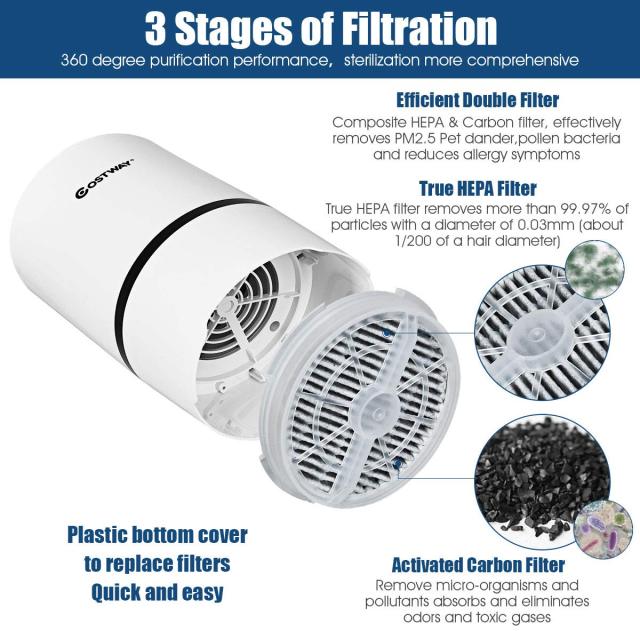 3 Stages of Filtration
360 degree purification performance, sterilization more comprehensive

Efficient Double Filter
Composite HEPA & Carbon filter, effectively removes PM2.5 Pet dander,pollen bacteria and reduces allergy symptoms

True HEPA Filter
True HEPA filter removes more than 99.97% of particles with a diameter of 0.03mm (about 1/200 of a hair diameter)

COSTWAY

Plastic bottom cover to replace filters Quick and easy

Activated Carbon Filter
Remove micro-organisms and pollutants absorbs and eliminates odors and toxic gases